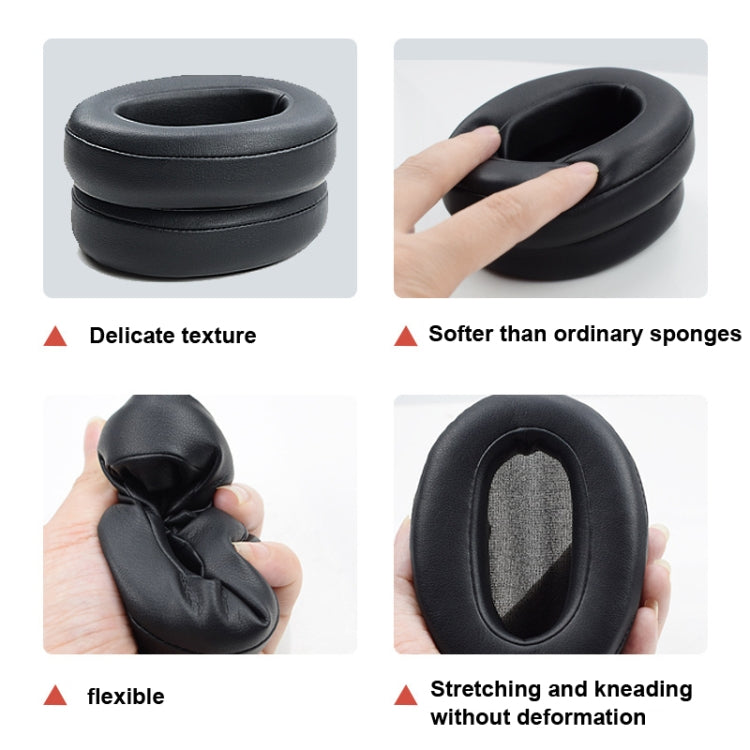 Delicate texture

Softer than ordinary sponges

flexible

Stretching and kneading without deformation