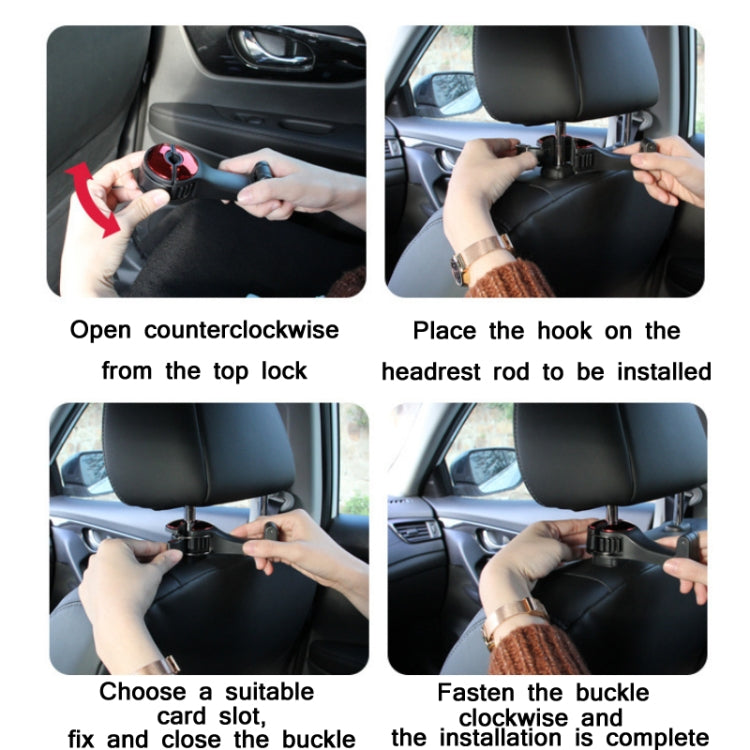 Open counterclockwise from the top lock

Place the hook on the headrest rod to be installed

Choose a suitable card slot, fix and close the buckle

Fasten the buckle clockwise and the installation is complete