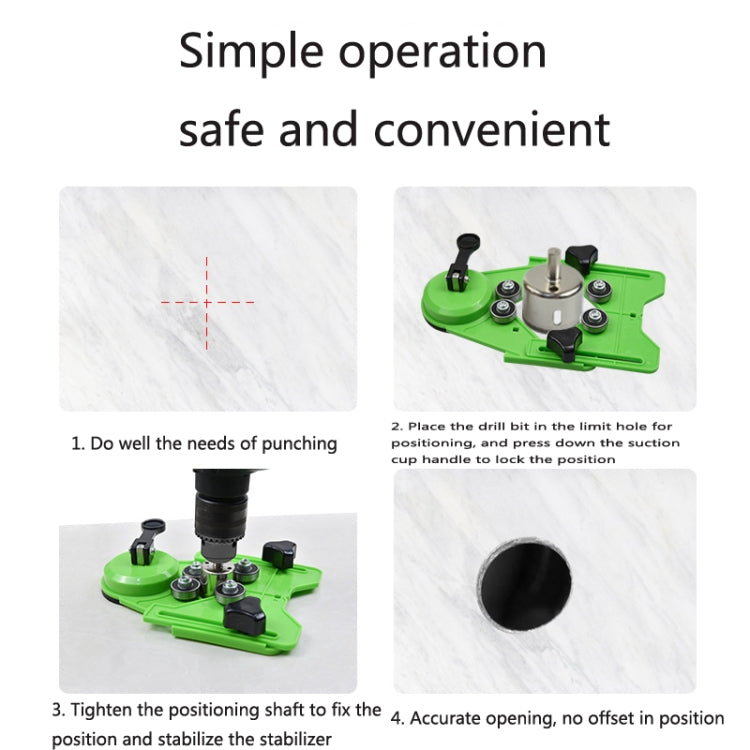 Simple operation
safe and convenient

1. Do well the needs of punching

2. Place the drill bit in the limit hole for positioning, and press down the suction cup handle to lock the position

3. Tighten the positioning shaft to fix the position and stabilize the stabilizer

4. Accurate opening, no offset in position