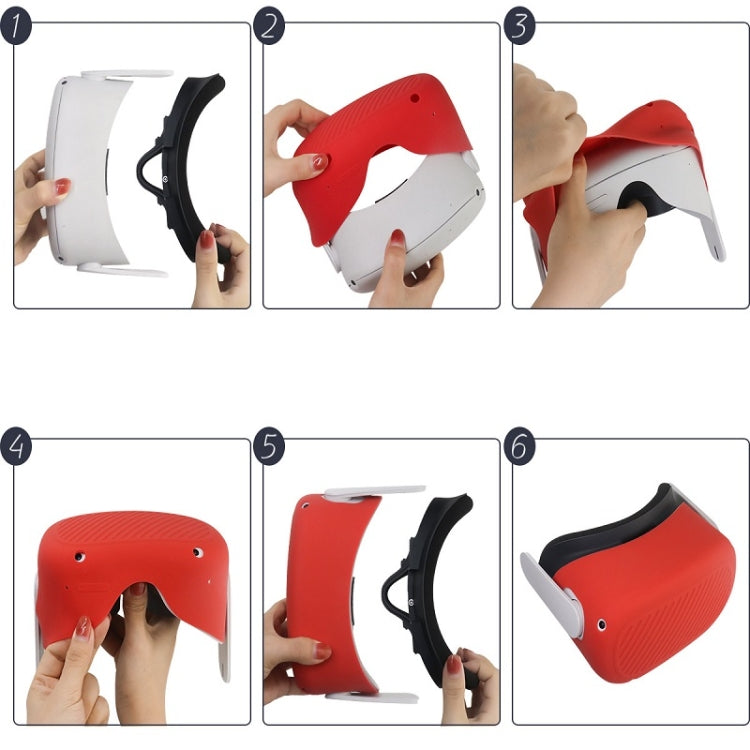 1

2

3

4

5

6