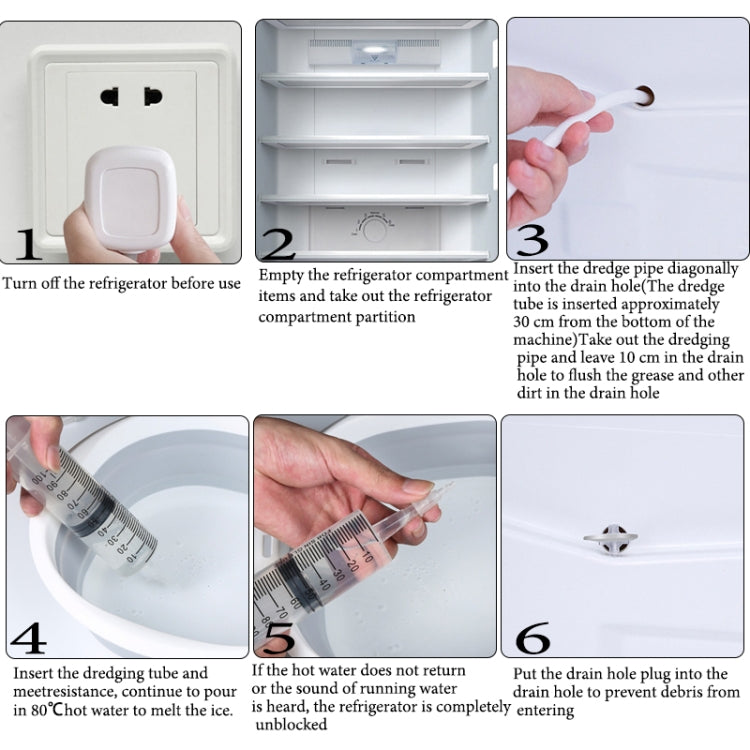 1

Turn off the refrigerator before use

2

Empty the refrigerator compartment items and take out the refrigerator compartment partition

3

Insert the dredge pipe diagonally into the drain hole(The dredge tube is inserted approximately 30 cm from the bottom of the machine)Take out the dredging pipe and leave 10 cm in the drain hole to flush the grease and other dirt in the drain hole

100 90 80 70 60 50 40 30 20 10

4

Insert the dredging tube and meetresistance, continue to pour in 80℃hot water to melt the ice.

10 20 30 40 50 60 70 80

5

If the hot water does not return or the sound of running water is heard, the refrigerator is completely unblocked

6

Put the drain hole plug into the drain hole to prevent debris from entering