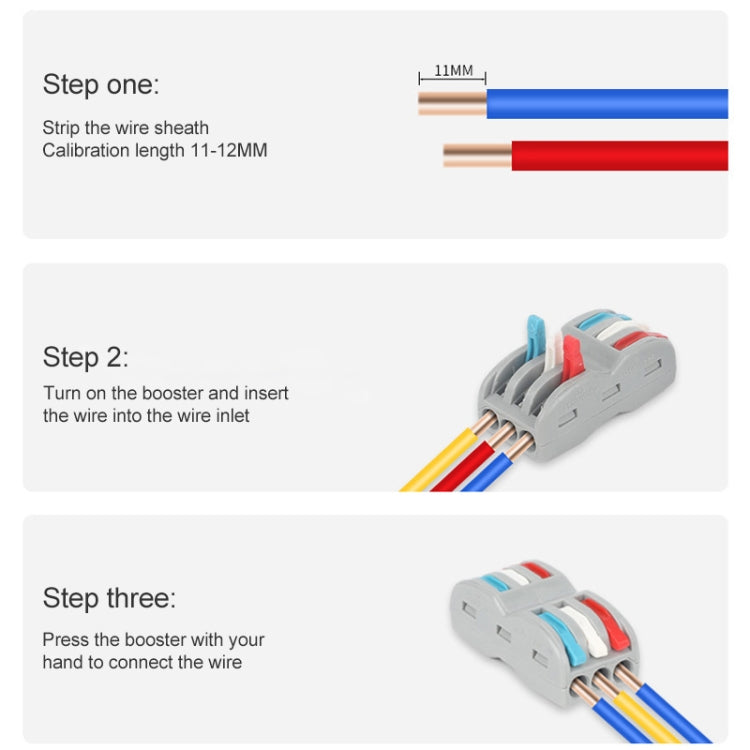 Step one:

Strip the wire sheath
Calibration length 11-12MM

11MM

Step 2:

Turn on the booster and insert the wire into the wire inlet

Step three:

Press the booster with your hand to connect the wire