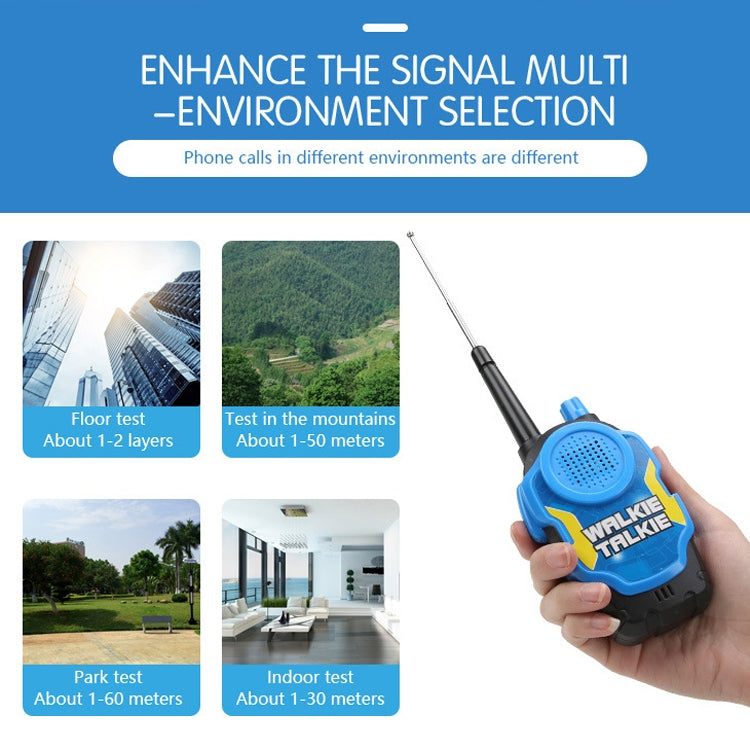 ENHANCE THE SIGNAL MULTI –ENVIRONMENT SELECTION

Phone calls in different environments are different

Floor test
About 1-2 layers

Test in the mountains
About 1-50 meters

Park test
About 1-60 meters

Indoor test
About 1-30 meters

WALKIE TALKIE