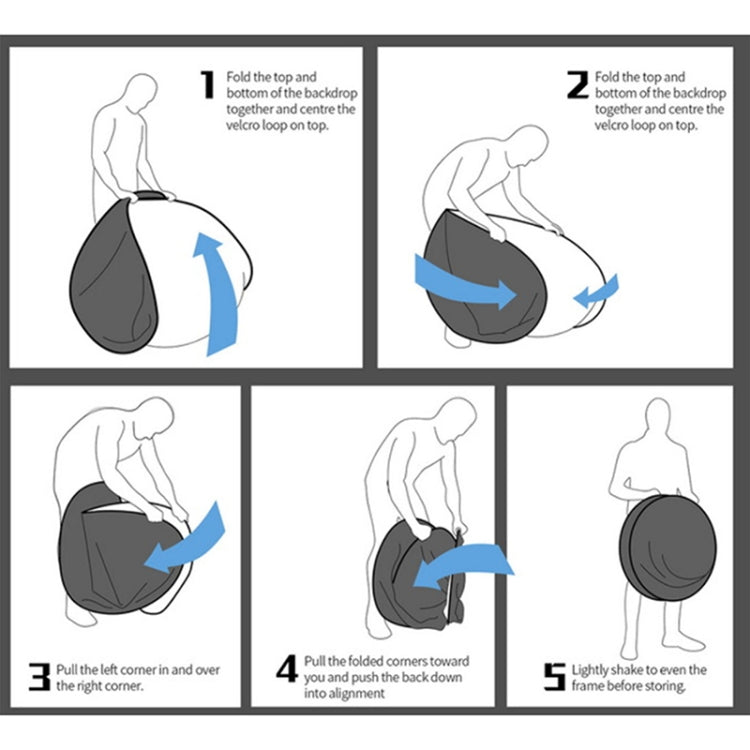 1 Fold the top and bottom of the backdrop together and centre the velcro loop on top.

2 Fold the top and bottom of the backdrop together and centre the velcro loop on top.

3 Pull the left corner in and over the right corner.

4 Pull the folded corners toward you and push the back down into alignment

5 Lightly shake to even the frame before storing.