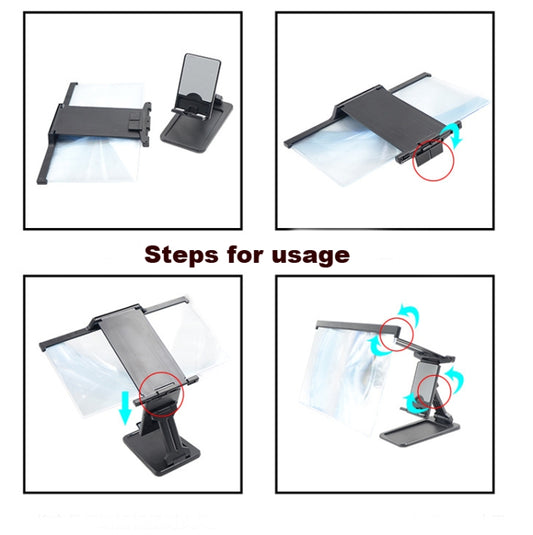 Steps for usage