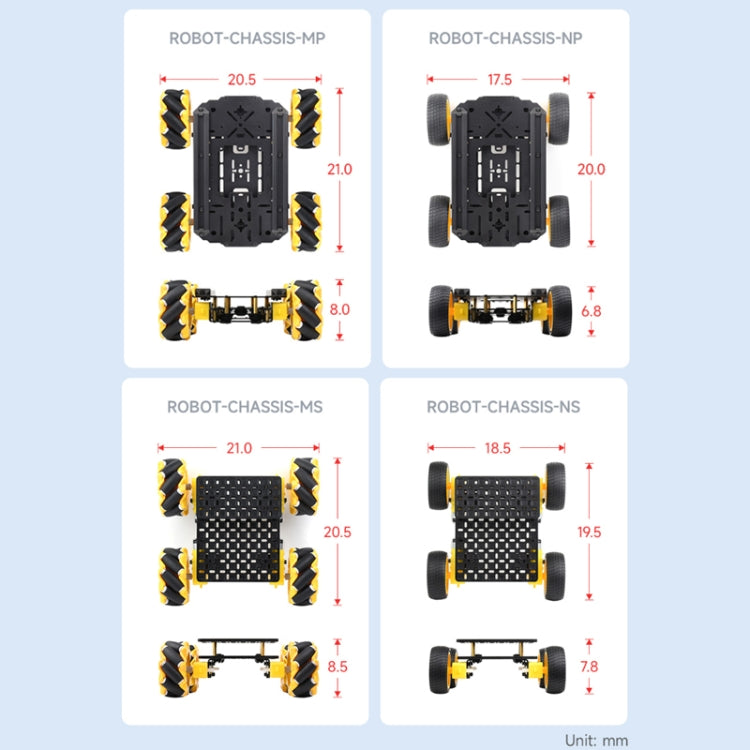 ROBOT-CHASSIS-MP

20.5

21.0

8.0

ROBOT-CHASSIS-NP

17.5

20.0

6.8

ROBOT-CHASSIS-MS

21.0

20.5

8.5

ROBOT-CHASSIS-NS

18.5

19.5

7.8

Unit: mm