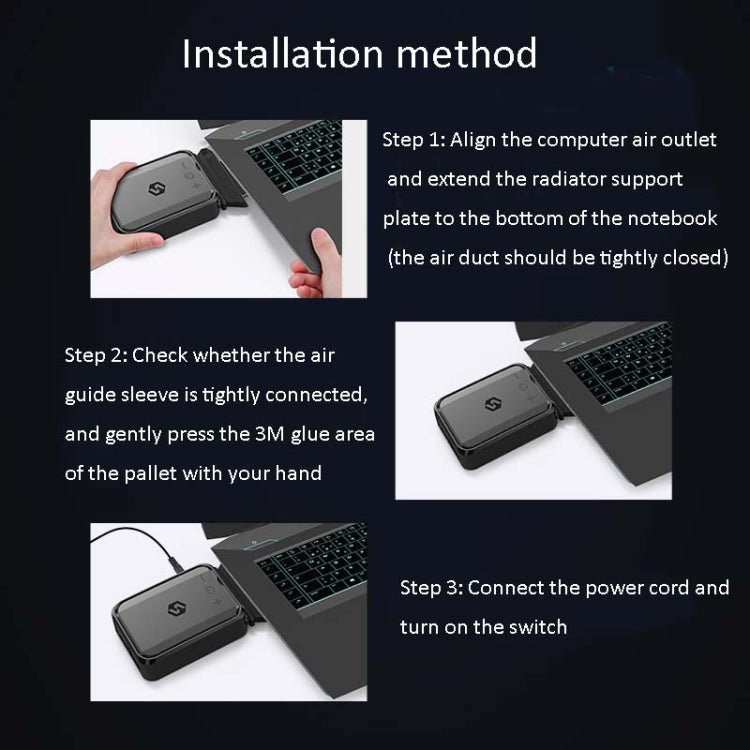 Installation method

Step 1: Align the computer air outlet and extend the radiator support plate to the bottom of the notebook (the air duct should be tightly closed)

Step 2: Check whether the air guide sleeve is tightly connected, and gently press the 3M glue area of the pallet with your hand

Step 3: Connect the power cord and turn on the switch