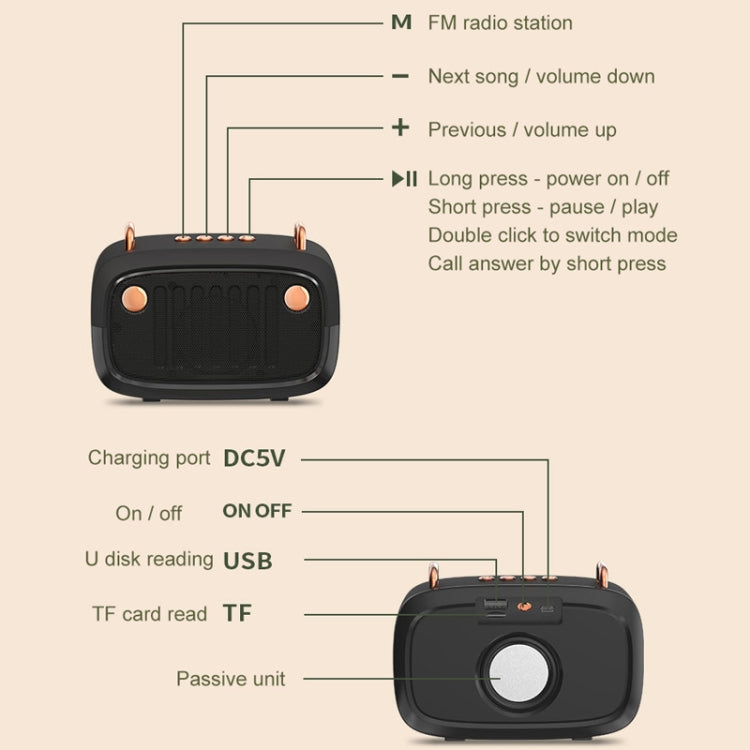 M FM radio station

− Next song / volume down

+ Previous / volume up

▶II Long press - power on / off
Short press - pause / play
Double click to switch mode
Call answer by short press

Charging port DC5V

On / off ON OFF

U disk reading USB

TF card read TF

Passive unit