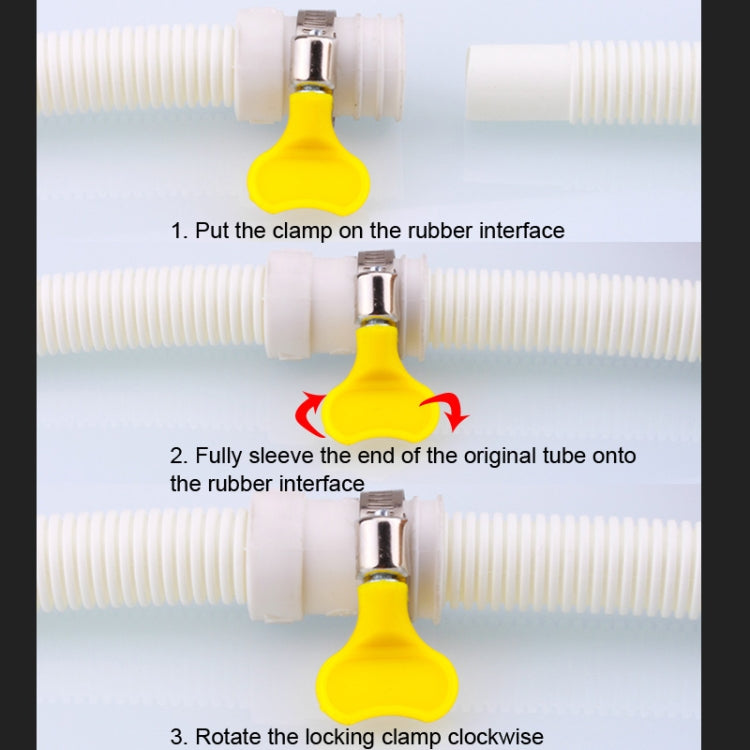 1. Put the clamp on the rubber interface

2. Fully sleeve the end of the original tube onto the rubber interface

3. Rotate the locking clamp clockwise