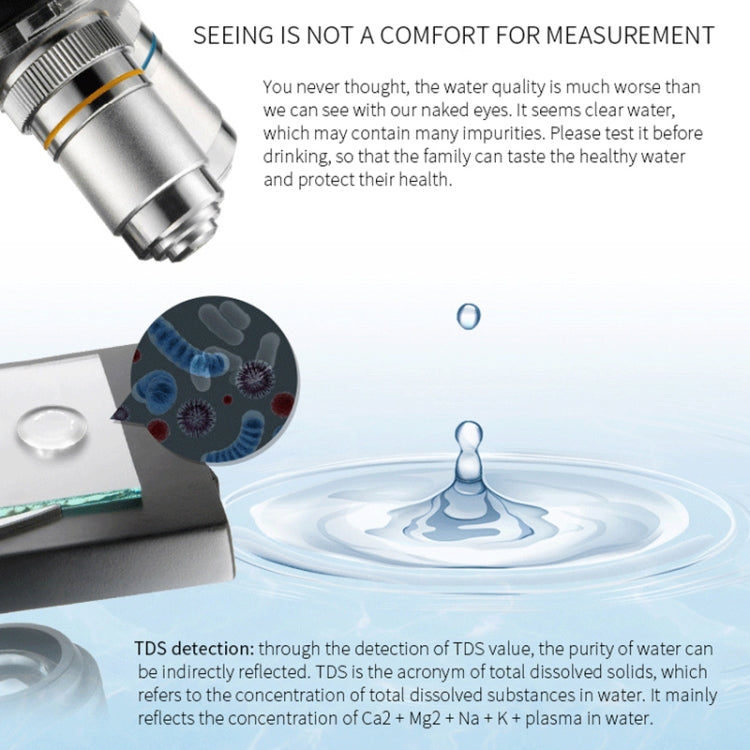 SEEING IS NOT A COMFORT FOR MEASUREMENT

You never thought, the water quality is much worse than we can see with our naked eyes. It seems clear water, which may contain many impurities. Please test it before drinking, so that the family can taste the healthy water and protect their health.

TDS detection: through the detection of TDS value, the purity of water can be indirectly reflected. TDS is the acronym of total dissolved solids, which refers to the concentration of total dissolved substances in water. It mainly reflects the concentration of Ca2 + Mg2 + Na + K + plasma in water.