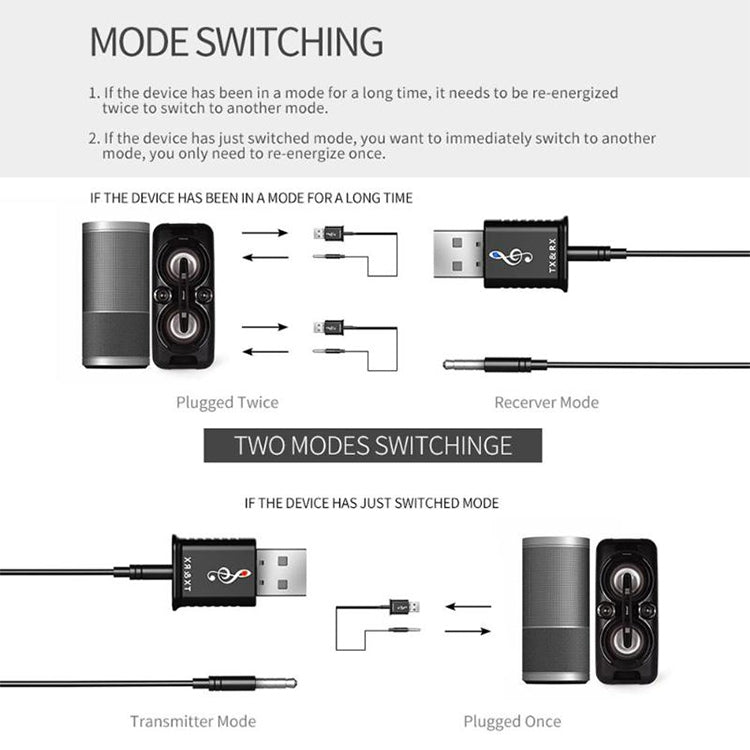 MODE SWITCHING

1. If the device has been in a mode for a long time, it needs to be re-energized twice to switch to another mode.

2. If the device has just switched mode, you want to immediately switch to another mode, you only need to re-energize once.

IF THE DEVICE HAS BEEN IN A MODE FOR A LONG TIME

TX&RX

Plugged Twice

Recerver Mode

TWO MODES SWITCHINGE

IF THE DEVICE HAS JUST SWITCHED MODE

TX&RX

Transmitter Mode

Plugged Once