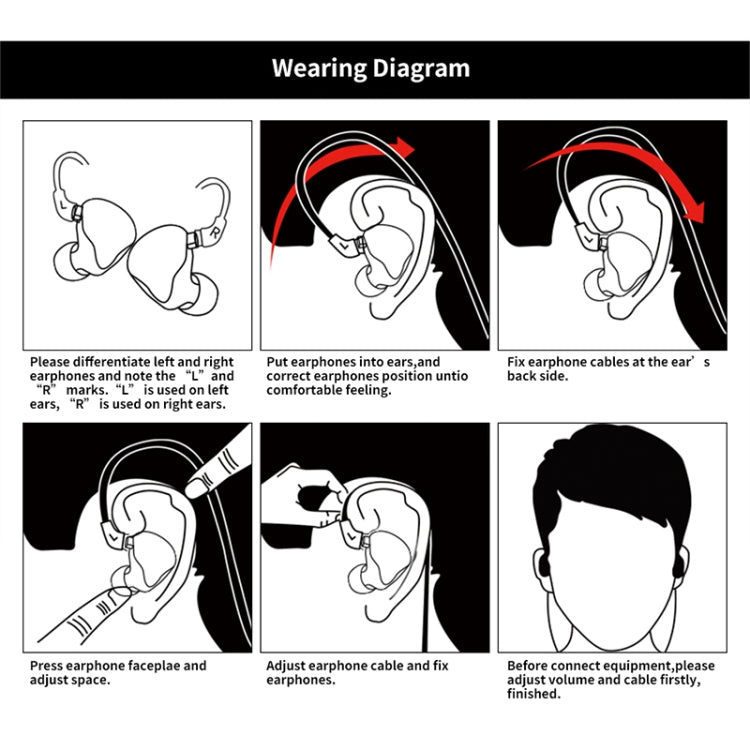 Wearing Diagram

L

R

Please differentiate left and right earphones and note the “L” and “R” marks. “L” is used on left ears, “R” is used on right ears.

Put earphones into ears,and correct earphones position untio comfortable feeling.

Fix earphone cables at the ear’s back side.

Press earphone faceplae and adjust space.

Adjust earphone cable and fix earphones.

Before connect equipment,please adjust volume and cable firstly, finished.