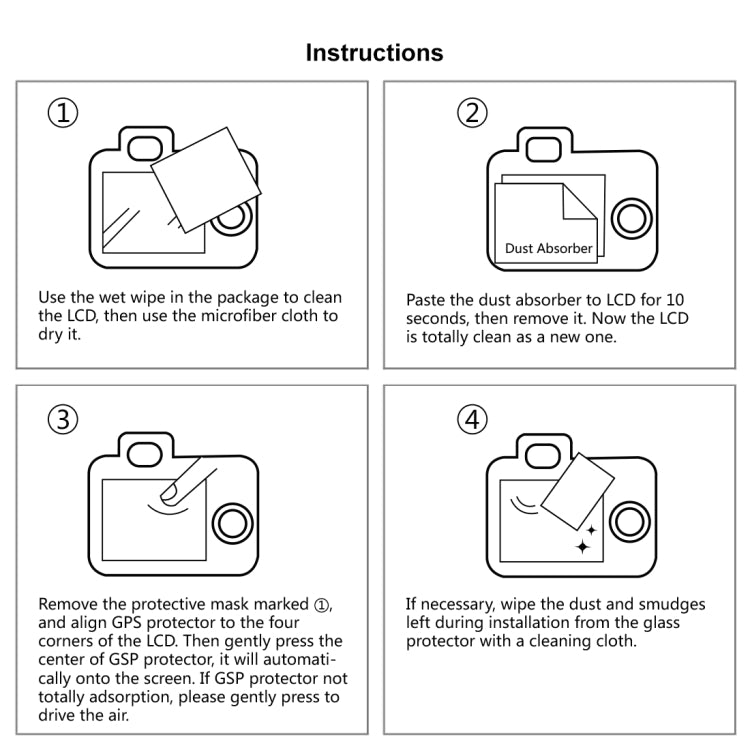 Instructions

①

Use the wet wipe in the package to clean the LCD, then use the microfiber cloth to dry it.

②

Dust Absorber

Paste the dust absorber to LCD for 10 seconds, then remove it. Now the LCD is totally clean as a new one.

③

Remove the protective mask marked ①, and align GPS protector to the four corners of the LCD. Then gently press the center of GSP protector, it will automatically onto the screen. If GSP protector not totally adsorption, please gently press to drive the air.

④

If necessary, wipe the dust and smudges left during installation from the glass protector with a cleaning cloth.