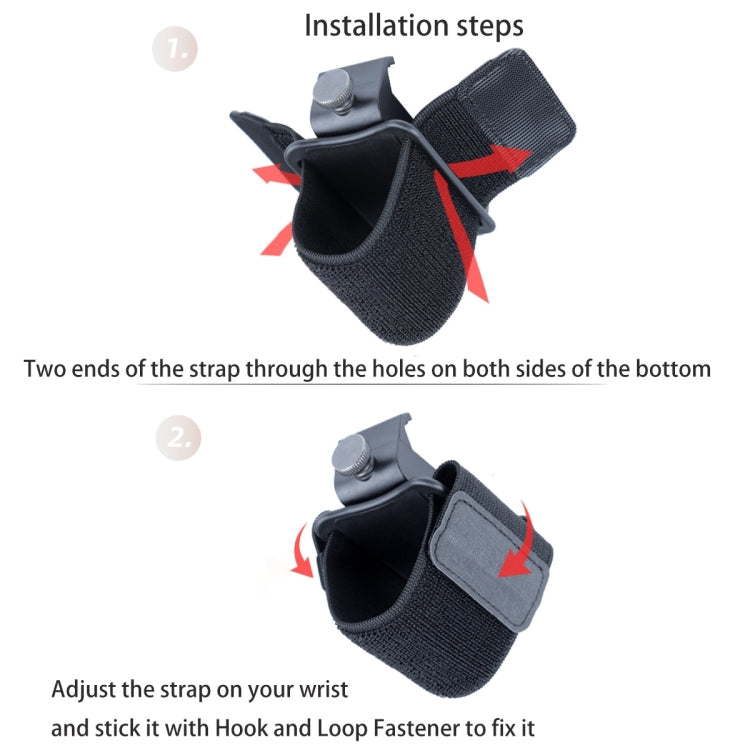 Installation steps

1.

Two ends of the strap through the holes on both sides of the bottom

2.

Adjust the strap on your wrist
and stick it with Hook and Loop Fastener to fix it