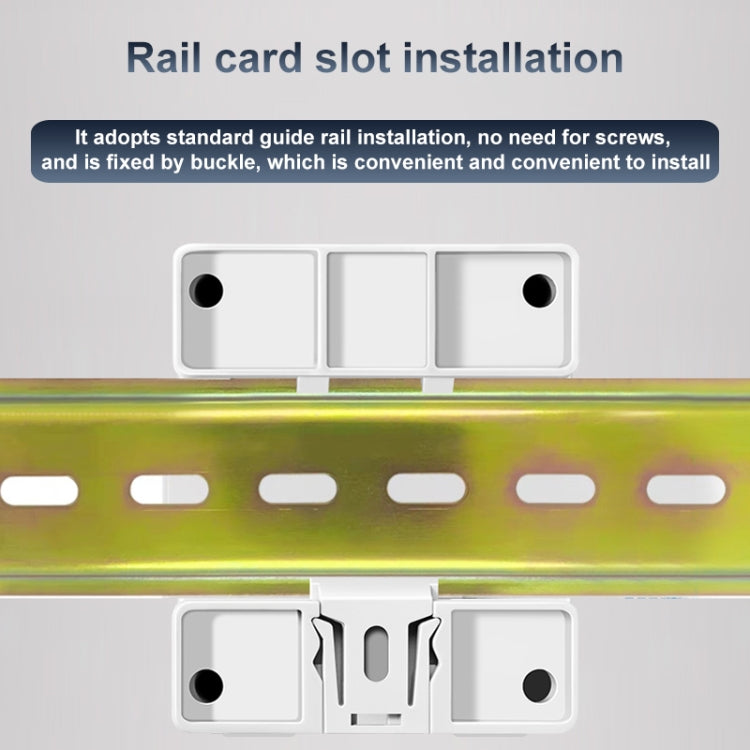 Rail card slot installation

It adopts standard guide rail installation, no need for screws, and is fixed by buckle, which is convenient and convenient to install