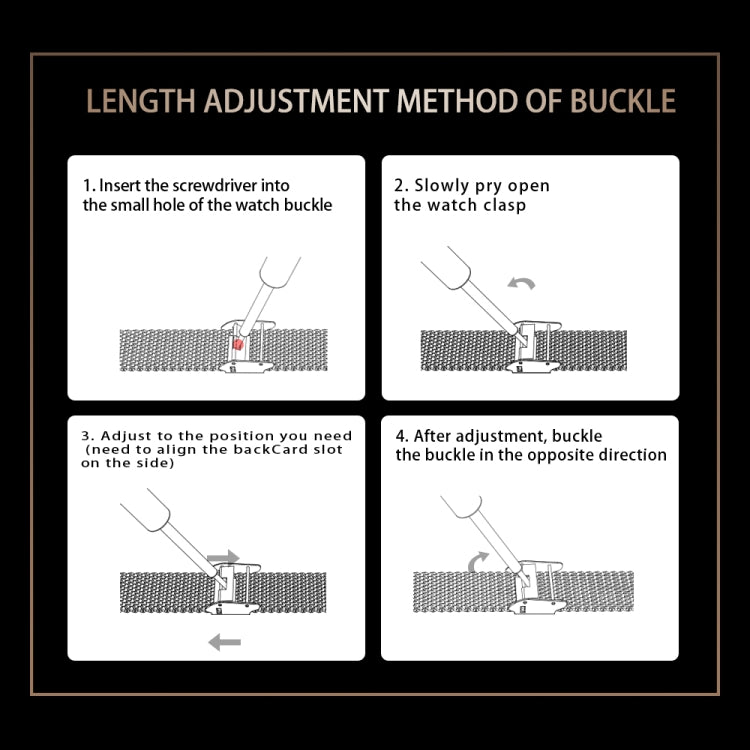 LENGTH ADJUSTMENT METHOD OF BUCKLE

1. Insert the screwdriver into the small hole of the watch buckle

2. Slowly pry open the watch clasp

3. Adjust to the position you need (need to align the backCard slot on the side)

4. After adjustment, buckle the buckle in the opposite direction