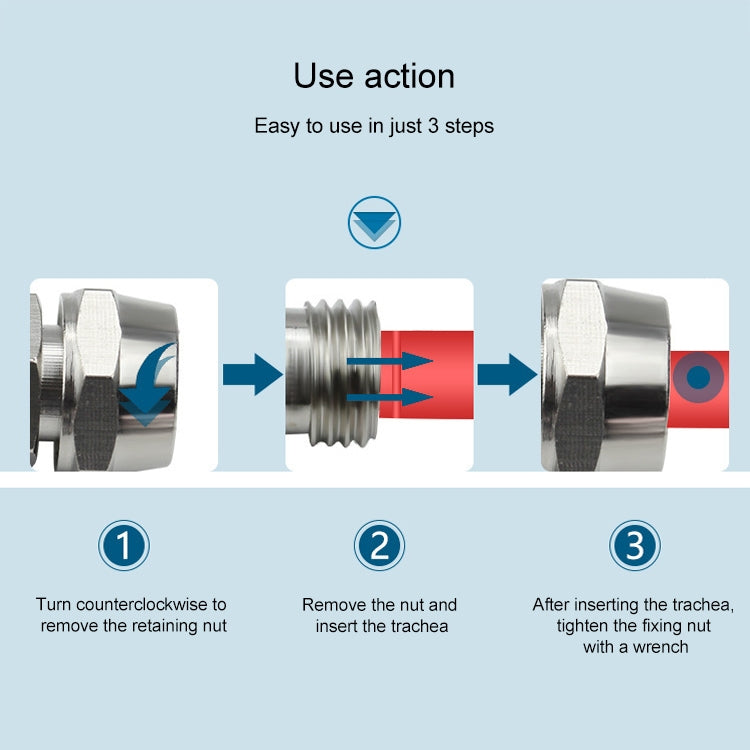 Use action

Easy to use in just 3 steps

1

Turn counterclockwise to remove the retaining nut

2

Remove the nut and insert the trachea

3

After inserting the trachea, tighten the fixing nut with a wrench