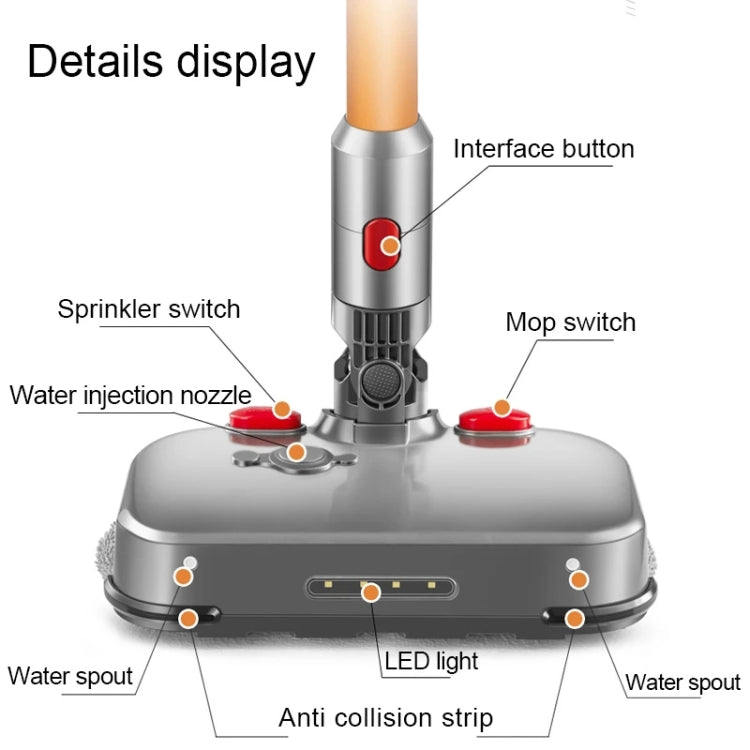 Details display

Interface button

Sprinkler switch

Mop switch

Water injection nozzle

Water spout

LED light

Water spout

Anti collision strip