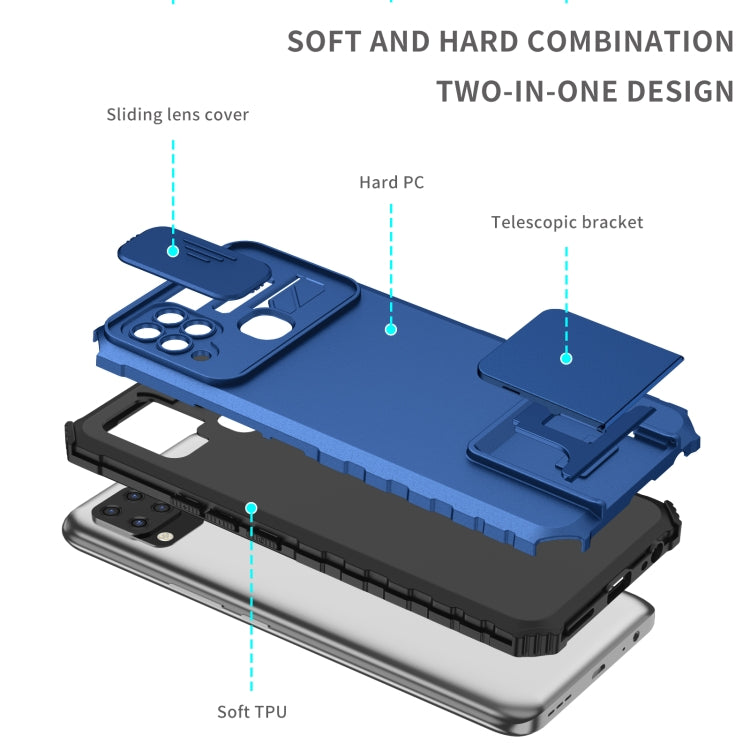 SOFT AND HARD COMBINATION
TWO-IN-ONE DESIGN

Sliding lens cover

Hard PC

Telescopic bracket

Soft TPU