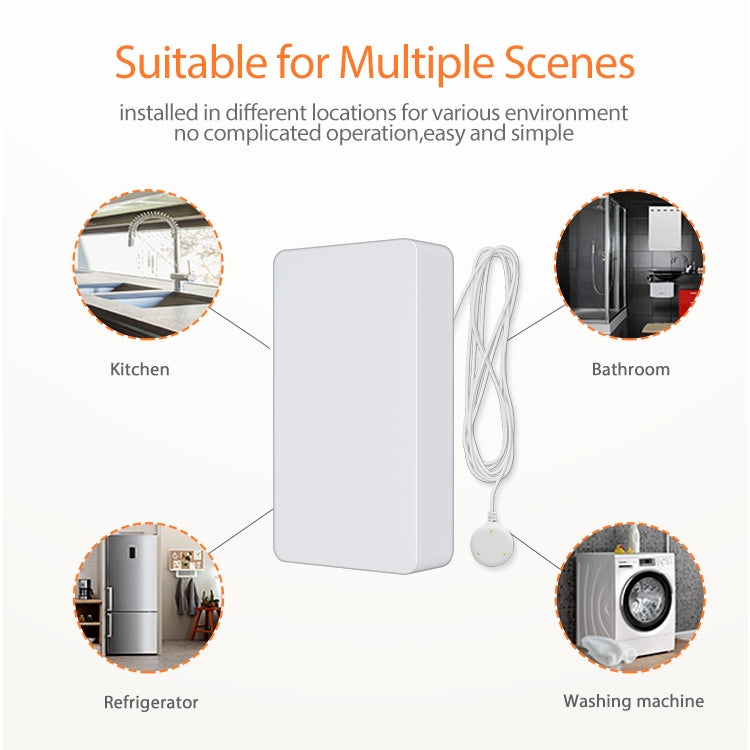 Suitable for Multiple Scenes

installed in different locations for various environment
no complicated operation,easy and simple

Kitchen

Bathroom

Refrigerator

Washing machine