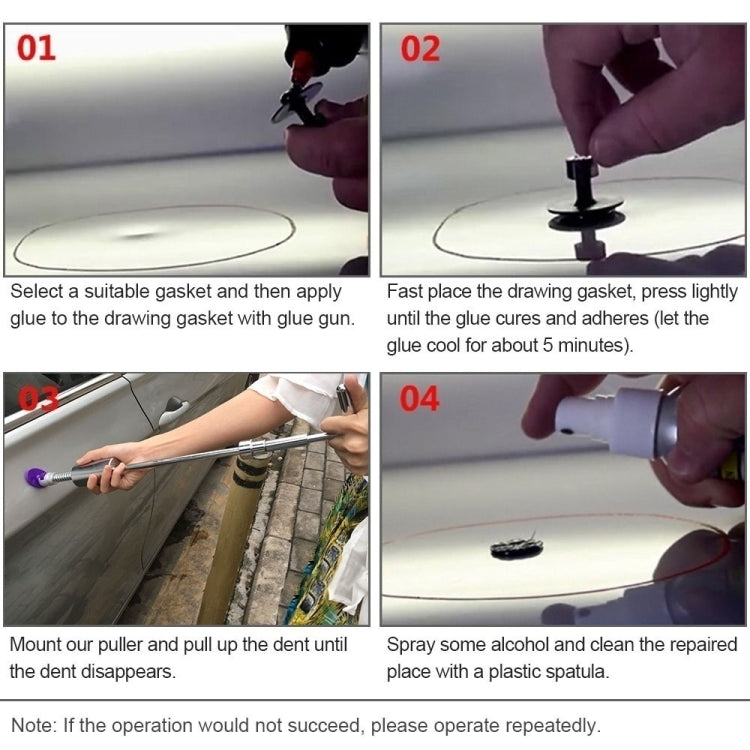 01

Select a suitable gasket and then apply glue to the drawing gasket with glue gun.

02

Fast place the drawing gasket, press lightly until the glue cures and adheres (let the glue cool for about 5 minutes).

03

Mount our puller and pull up the dent until the dent disappears.

04

Spray some alcohol and clean the repaired place with a plastic spatula.

Note: If the operation would not succeed, please operate repeatedly.