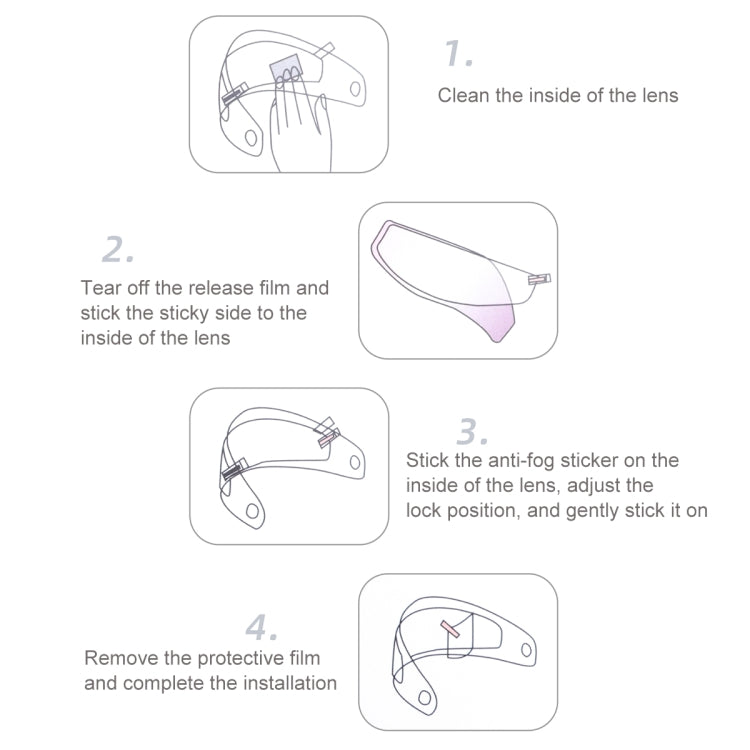 1.

Clean the inside of the lens

2.

Tear off the release film and stick the sticky side to the inside of the lens

3.

Stick the anti-fog sticker on the inside of the lens, adjust the lock position, and gently stick it on

4.

Remove the protective film and complete the installation