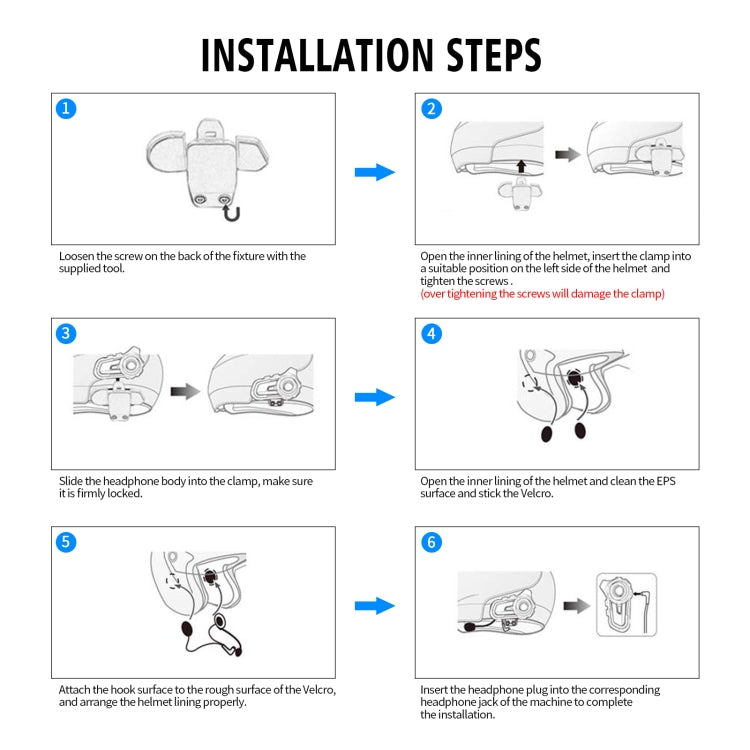 INSTALLATION STEPS

1

Loosen the screw on the back of the fixture with the supplied tool.

2

Open the inner lining of the helmet, insert the clamp into a suitable position on the left side of the helmet and tighten the screws .
(over tightening the screws will damage the clamp)

3

Slide the headphone body into the clamp, make sure it is firmly locked.

4

Open the inner lining of the helmet and clean the EPS surface and stick the Velcro.

5

Attach the hook surface to the rough surface of the Velcro, and arrange the helmet lining properly.

6

Insert the headphone plug into the corresponding headphone jack of the machine to complete the installation.