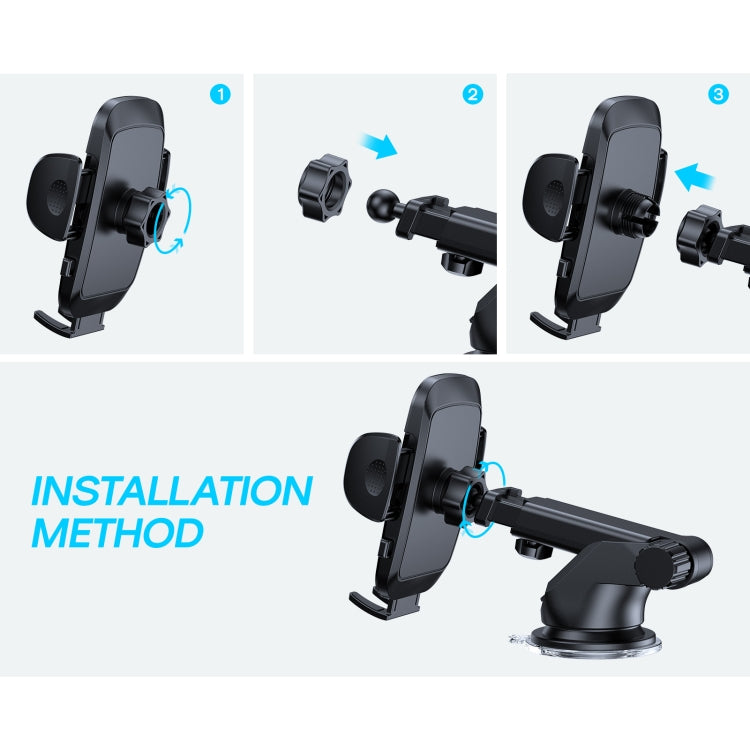 1

2

3

INSTALLATION METHOD