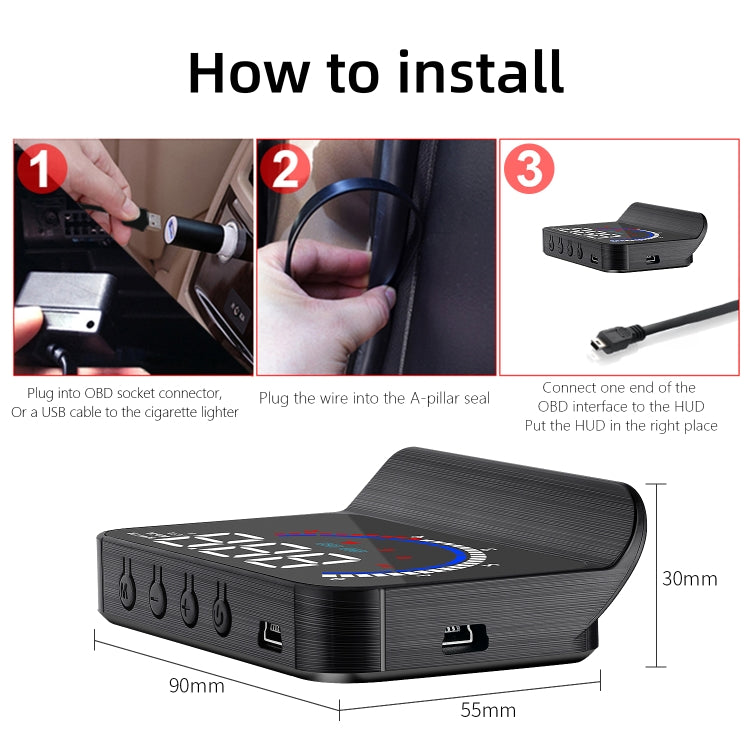 How to install

1

2

3

Plug into OBD socket connector,
Or a USB cable to the cigarette lighter

Plug the wire into the A-pillar seal

Connect one end of the
OBD interface to the HUD
Put the HUD in the right place

M

−

+

30mm

90mm

55mm