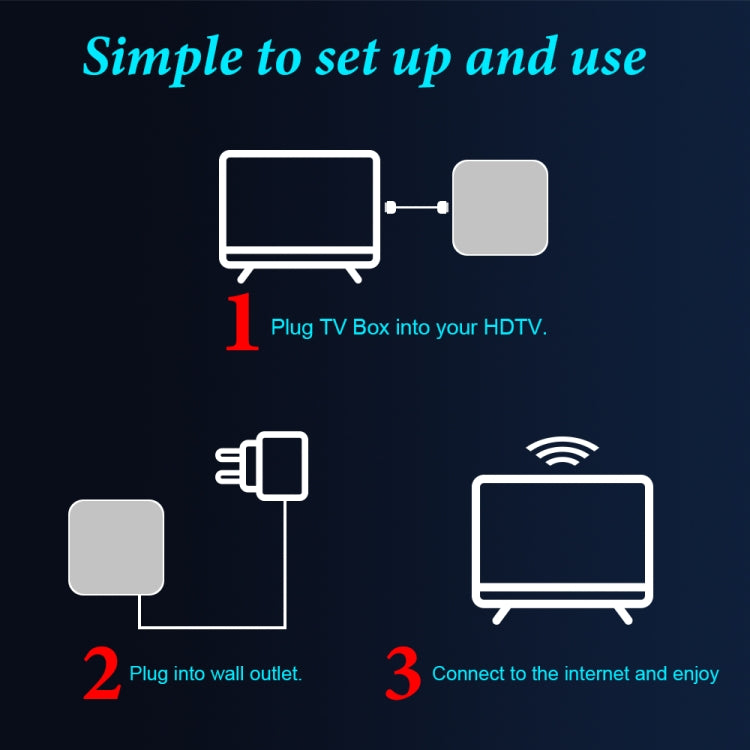 Simple to set up and use

1 Plug TV Box into your HDTV.

2 Plug into wall outlet.

3 Connect to the internet and enjoy