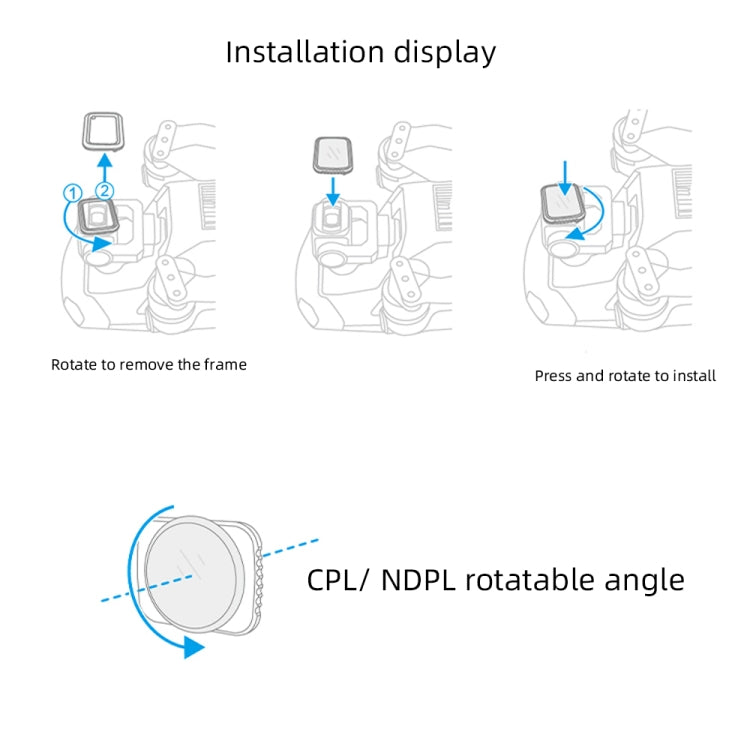 Installation display

①
②

Rotate to remove the frame

Press and rotate to install

CPL/ NDPL rotatable angle