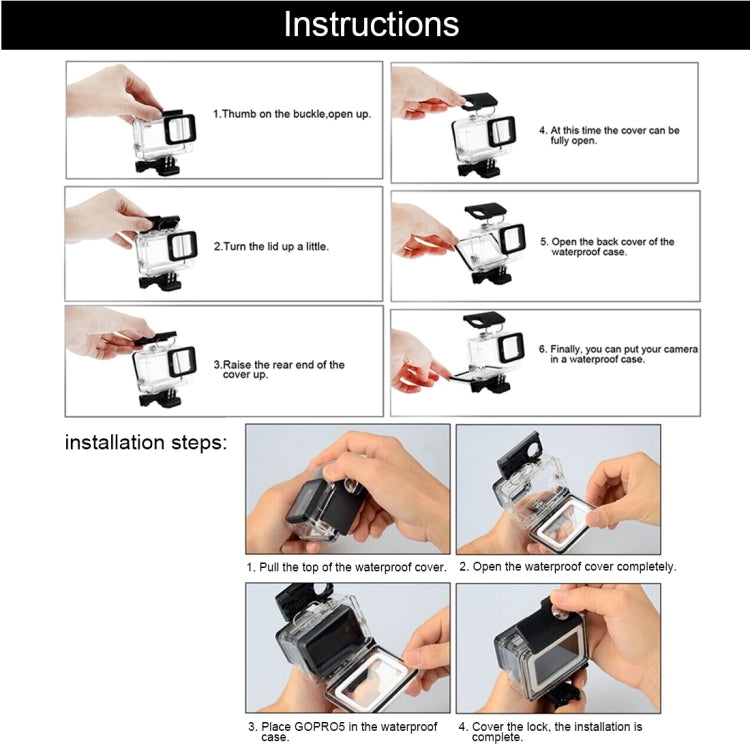 Instructions

1.Thumb on the buckle,open up.

2.Turn the lid up a little.

3.Raise the rear end of the cover up.

4. At this time the cover can be fully open.

5. Open the back cover of the waterproof case.

6. Finally, you can put your camera in a waterproof case.

installation steps:

1. Pull the top of the waterproof cover.

2. Open the waterproof cover completely.

3. Place GOPRO5 in the waterproof case.

4. Cover the lock, the installation is complete.