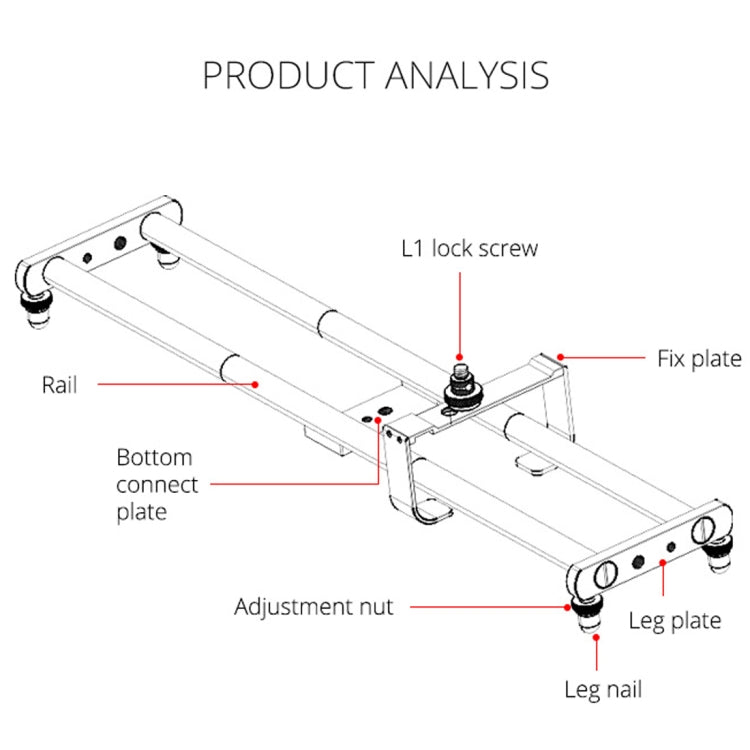 PRODUCT ANALYSIS

L1 lock screw

Fix plate

Rail

Bottom connect plate

Adjustment nut

Leg plate

Leg nail