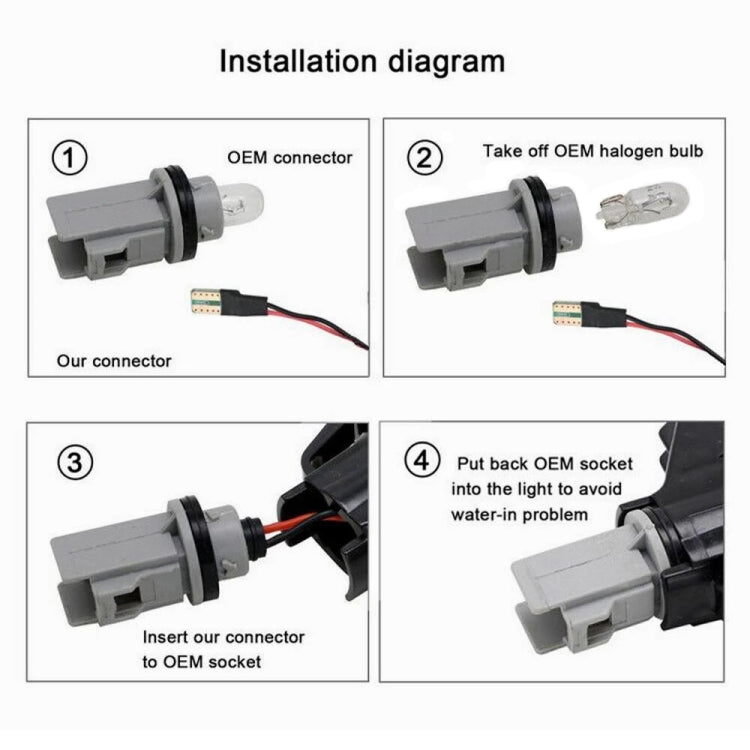 Installation diagram

①
OEM connector

Our connector

②
Take off OEM halogen bulb

③

Insert our connector to OEM socket

④
Put back OEM socket into the light to avoid water-in problem