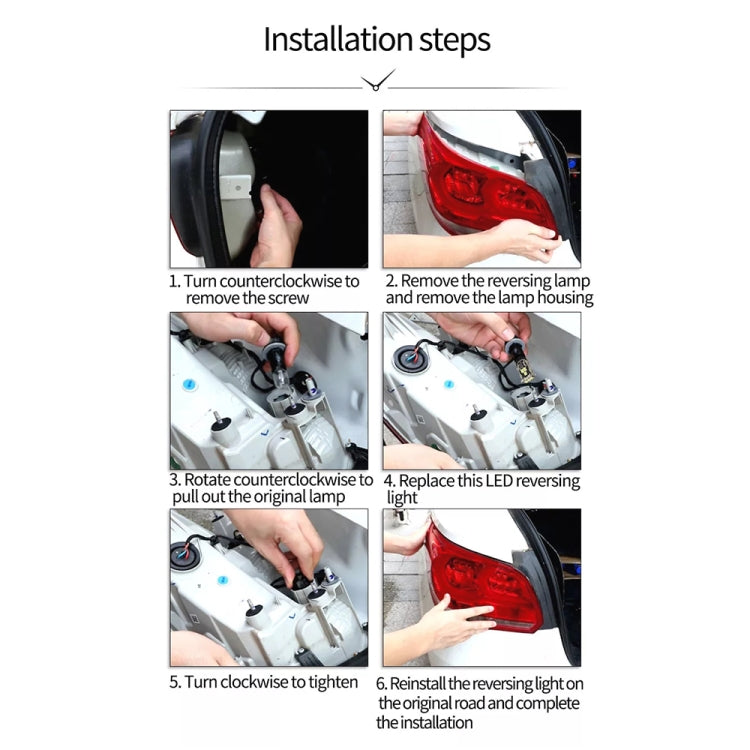 Installation steps

1. Turn counterclockwise to remove the screw

2. Remove the reversing lamp and remove the lamp housing

3. Rotate counterclockwise to pull out the original lamp

4. Replace this LED reversing light

5. Turn clockwise to tighten

6. Reinstall the reversing light on the original road and complete the installation