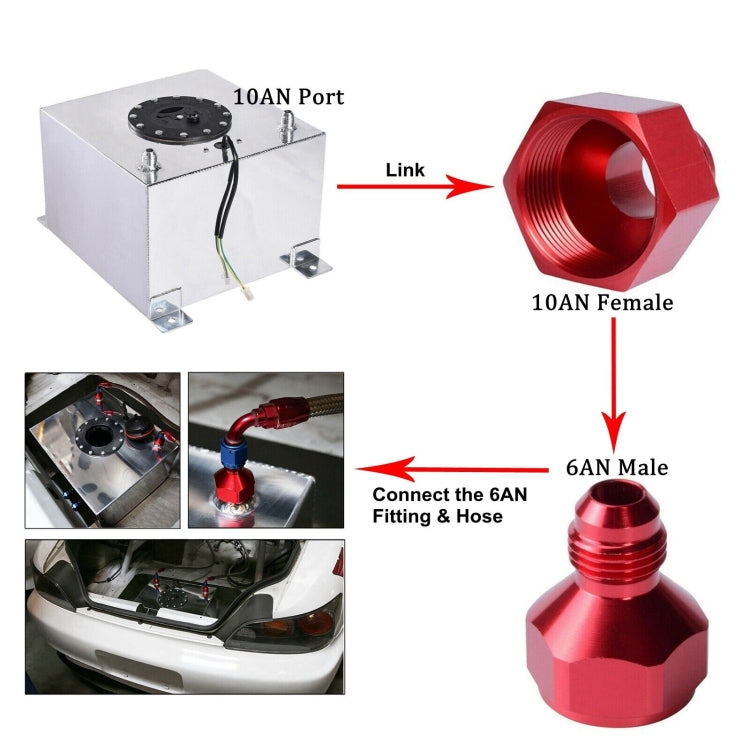 10AN Port

Link

10AN Female

6AN Male

Connect the 6AN Fitting & Hose