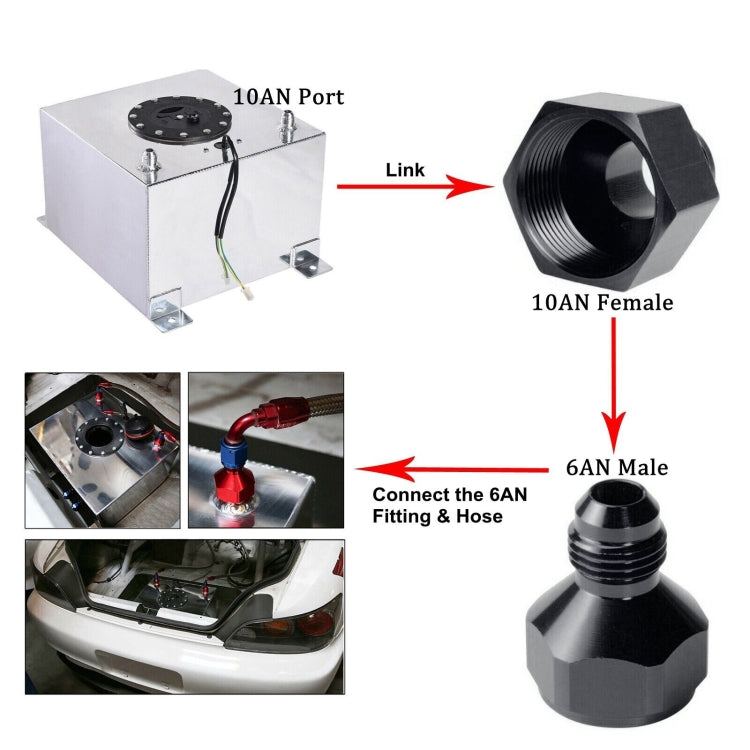 10AN Port

Link

10AN Female

6AN Male

Connect the 6AN Fitting & Hose