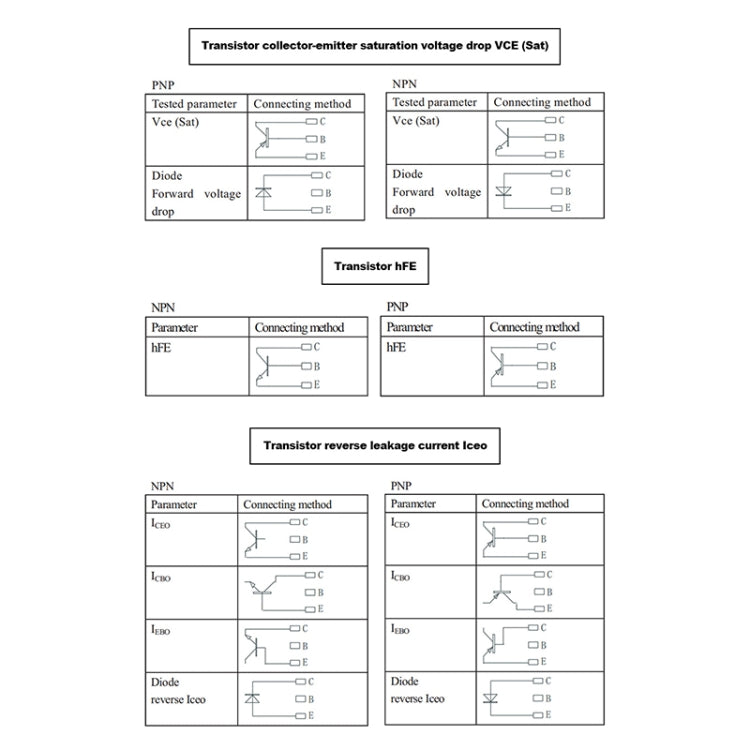 Transistor collector-emitter saturation voltage drop VCE (Sat)

PNP

| Tested parameter | Connecting method |
|---|---|
| Vce (Sat) | C B E |
| Diode Forward voltage drop | C B E |

NPN

| Tested parameter | Connecting method |
|---|---|
| Vce (Sat) | C B E |
| Diode Forward voltage drop | C B E |

Transistor hFE

NPN

| Parameter | Connecting method |
|---|---|
| hFE | C B E |

PNP

| Parameter | Connecting method |
|---|---|
| hFE | C B E |

Transistor reverse leakage current Iceo

NPN

| Parameter | Connecting method |
|---|---|
| $I_{CEO}$ | C B E |
| $I_{CBO}$ | C B E |
| $I_{EBO}$ | C B E |
| Diode reverse Iceo | C B E |

PNP

| Parameter | Connecting method |
|---|---|
| $I_{CEO}$ | C B E |
| $I_{CBO}$ | C B E |
| $I_{EBO}$ | C B E |
| Diode reverse Iceo | C B E |