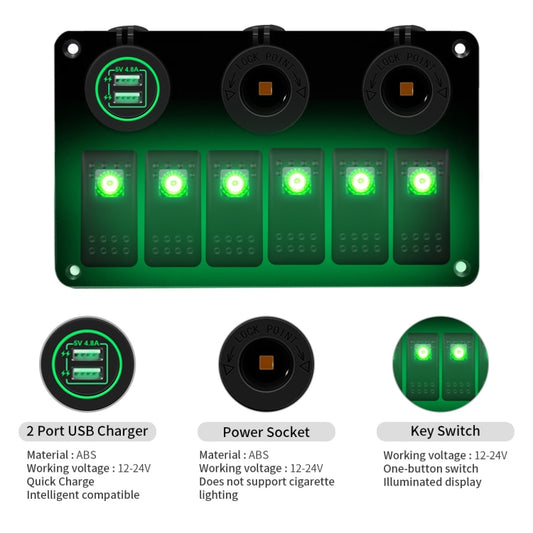 5V 4.8A

LOCK POINT

LOCK POINT

5V 4.8A

LOCK POINT

2 Port USB Charger

Material : ABS
Working voltage : 12-24V
Quick Charge
Intelligent compatible

Power Socket

Material : ABS
Working voltage : 12-24V
Does not support cigarette lighting

Key Switch

Working voltage : 12-24V
One-button switch
Illuminated display