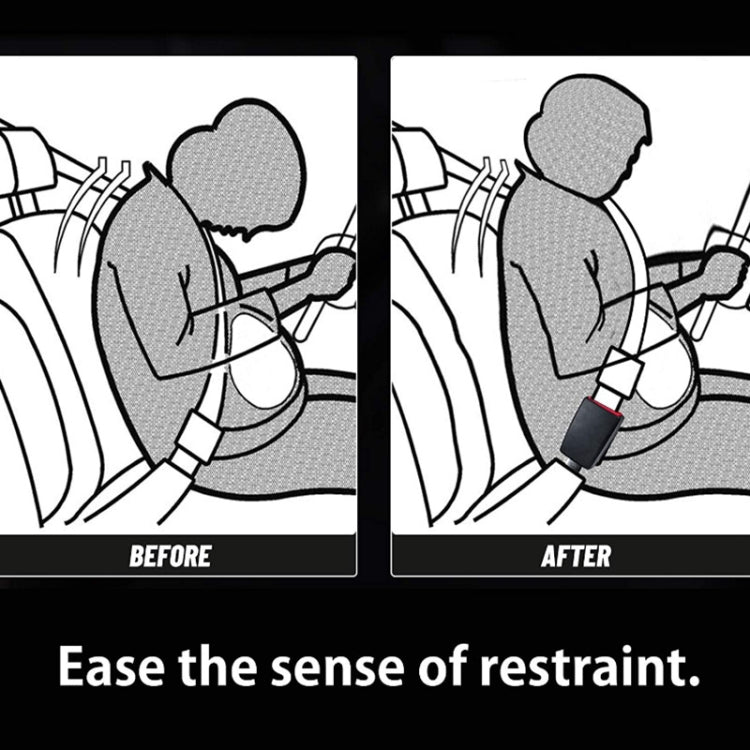 BEFORE

AFTER

Ease the sense of restraint.