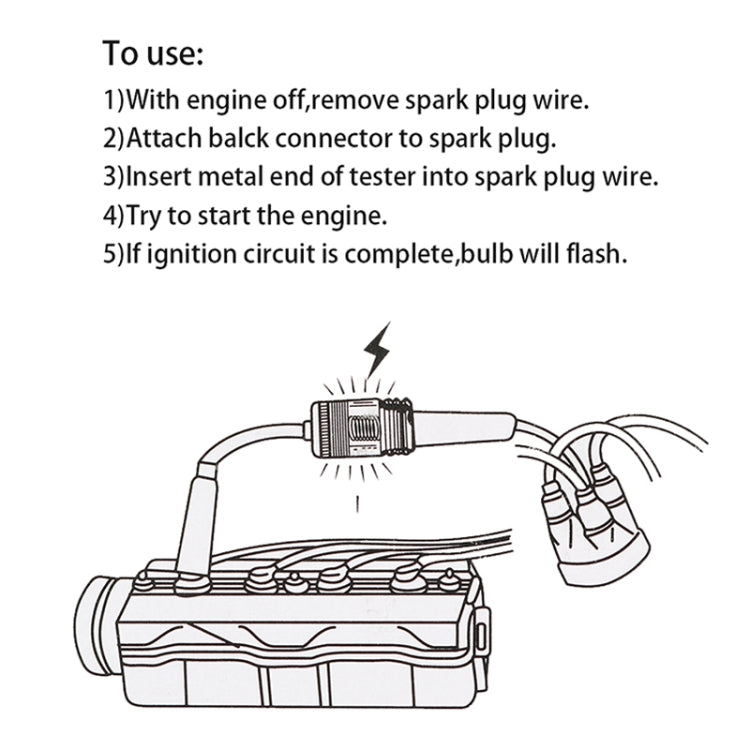 To use:
1)With engine off,remove spark plug wire.
2)Attach balck connector to spark plug.
3)Insert metal end of tester into spark plug wire.
4)Try to start the engine.
5)If ignition circuit is complete,bulb will flash.