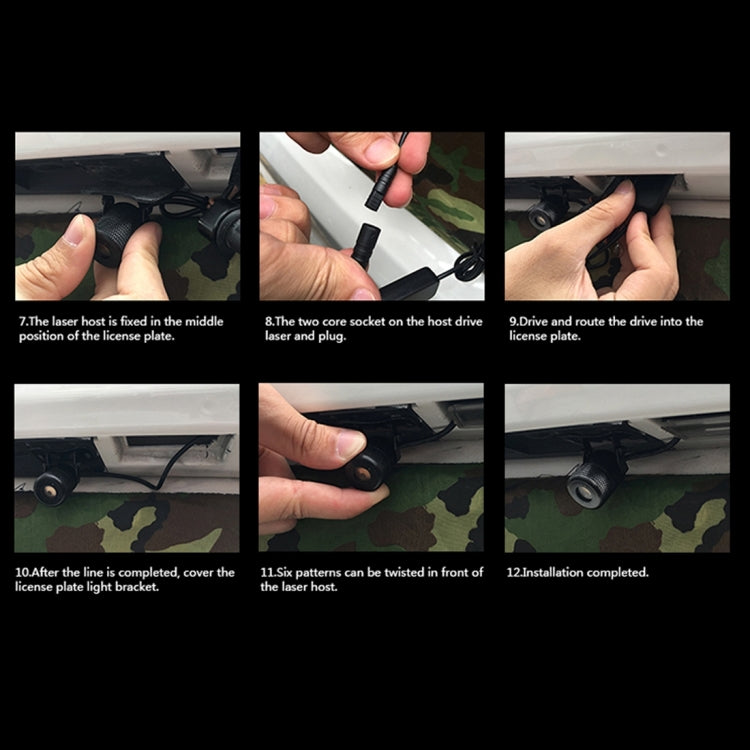 7.The laser host is fixed in the middle position of the license plate.

8.The two core socket on the host drive laser and plug.

9.Drive and route the drive into the license plate.

10.After the line is completed, cover the license plate light bracket.

11.Six patterns can be twisted in front of the laser host.

12.Installation completed.