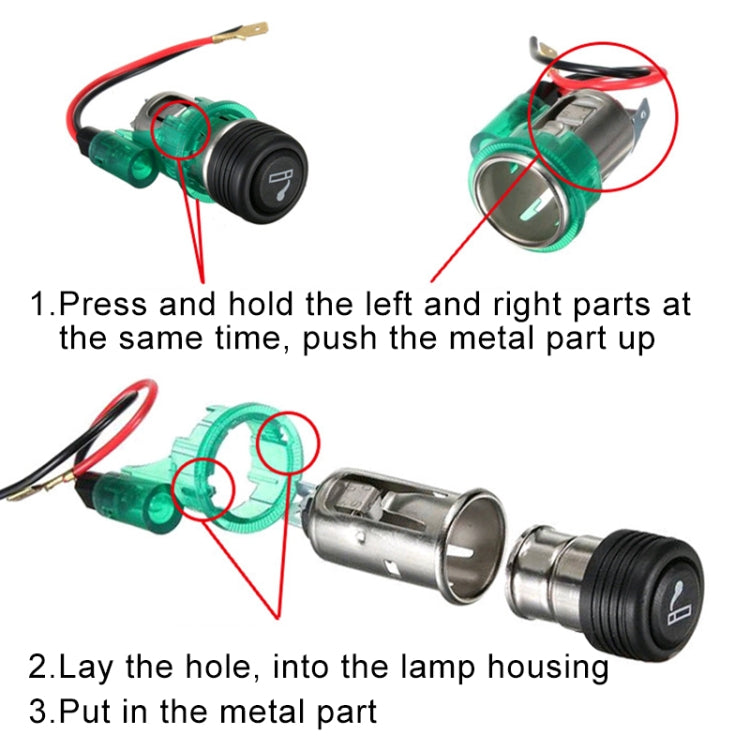 1.Press and hold the left and right parts at the same time, push the metal part up

2.Lay the hole, into the lamp housing

3.Put in the metal part