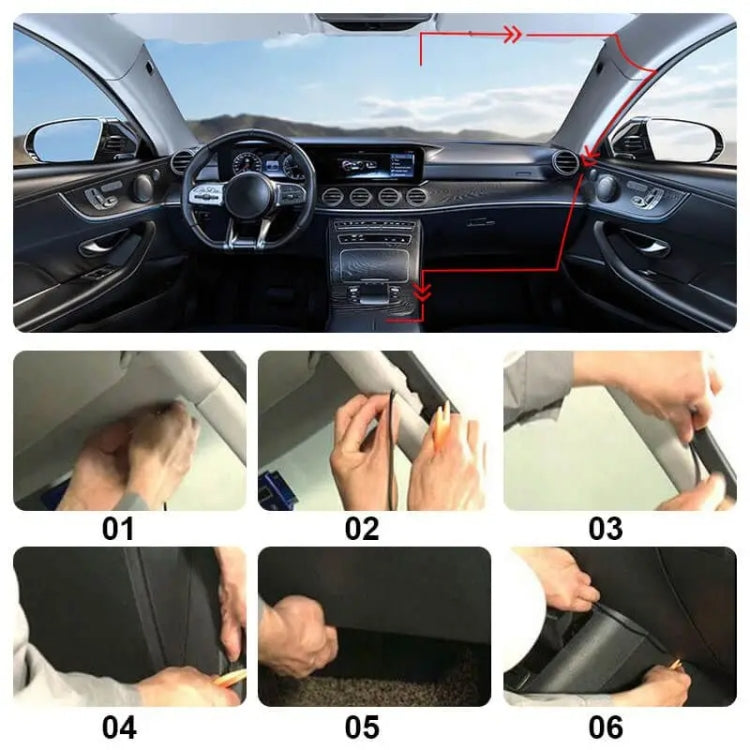 01

02

03

04

05

06