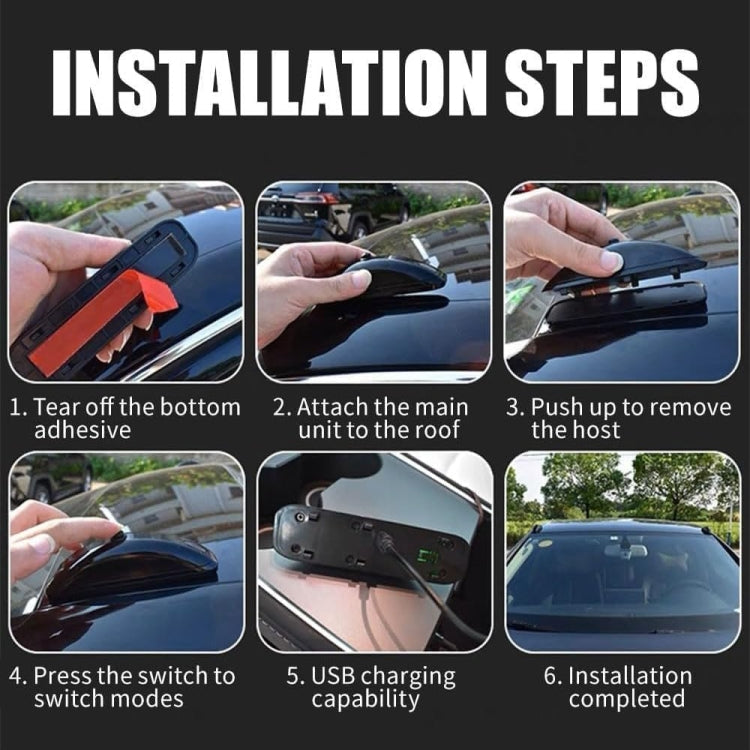 INSTALLATION STEPS

1. Tear off the bottom adhesive

2. Attach the main unit to the roof

3. Push up to remove the host

4. Press the switch to switch modes

5. USB charging capability

6. Installation completed