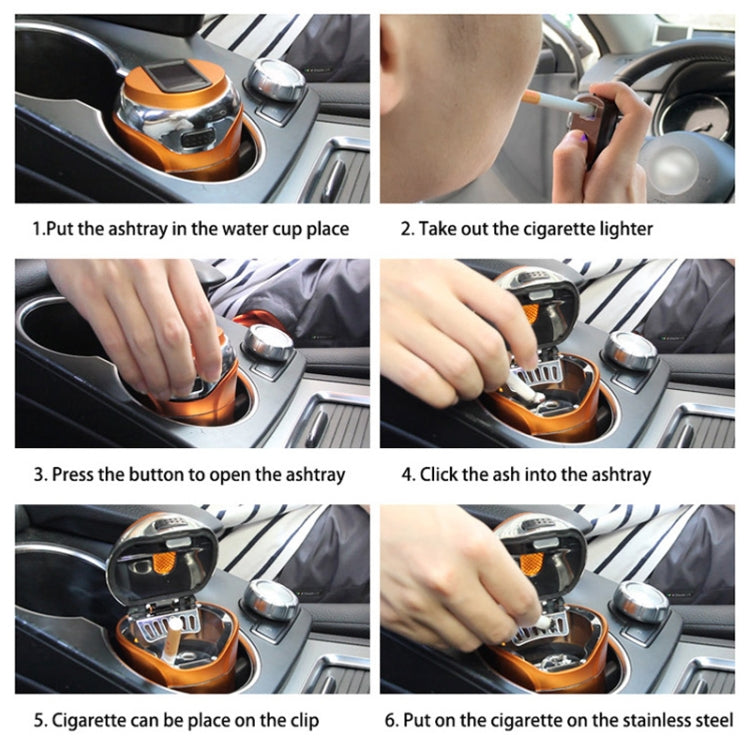 1.Put the ashtray in the water cup place

2. Take out the cigarette lighter

3. Press the button to open the ashtray

4. Click the ash into the ashtray

5. Cigarette can be place on the clip

6. Put on the cigarette on the stainless steel