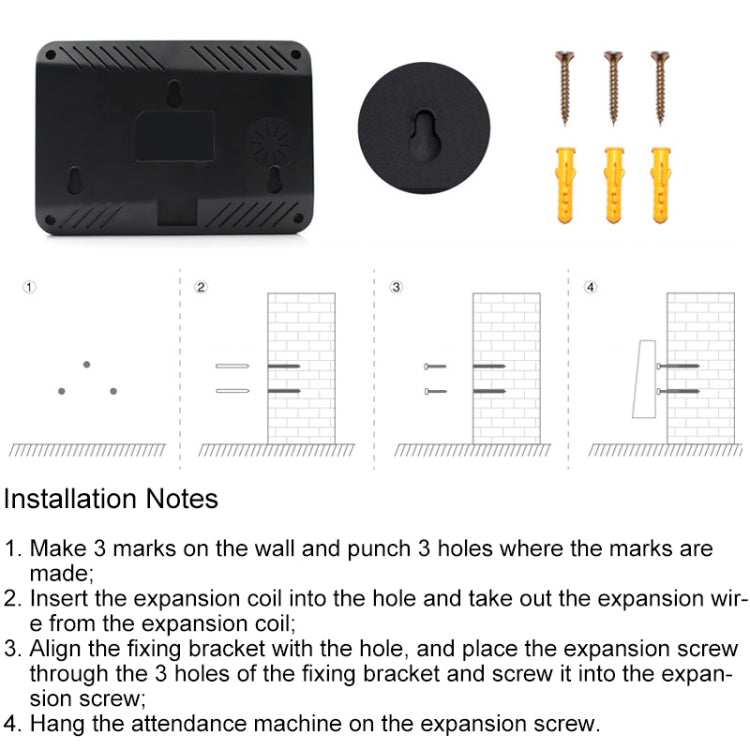 ①

②

③

④

Installation Notes

1. Make 3 marks on the wall and punch 3 holes where the marks are made;
2. Insert the expansion coil into the hole and take out the expansion wire from the expansion coil;
3. Align the fixing bracket with the hole, and place the expansion screw through the 3 holes of the fixing bracket and screw it into the expansion screw;
4. Hang the attendance machine on the expansion screw.