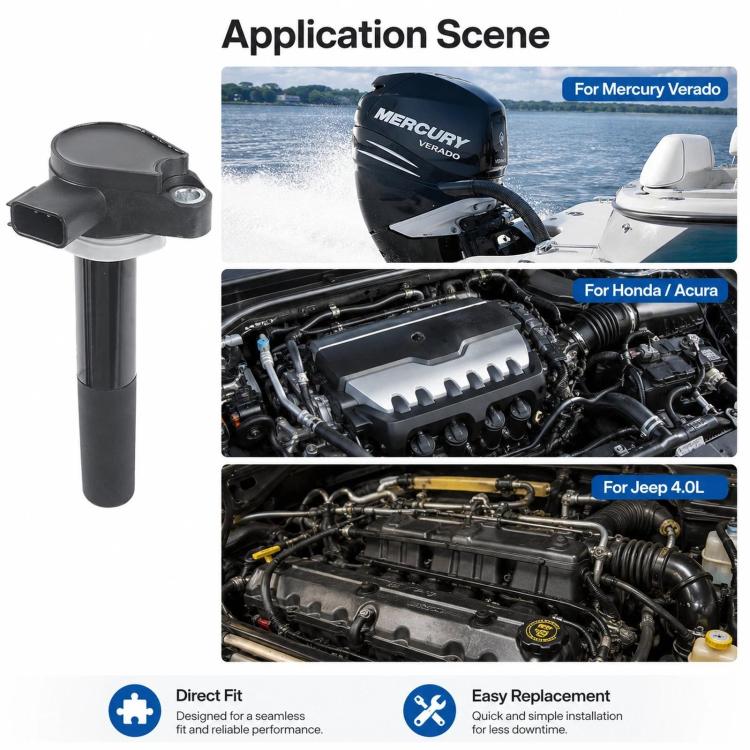 Application Scene

For Mercury Verado

MERCURY
VERADO

For Honda / Acura

For Jeep 4.0L

Direct Fit
Designed for a seamless fit and reliable performance.

Easy Replacement
Quick and simple installation for less downtime.