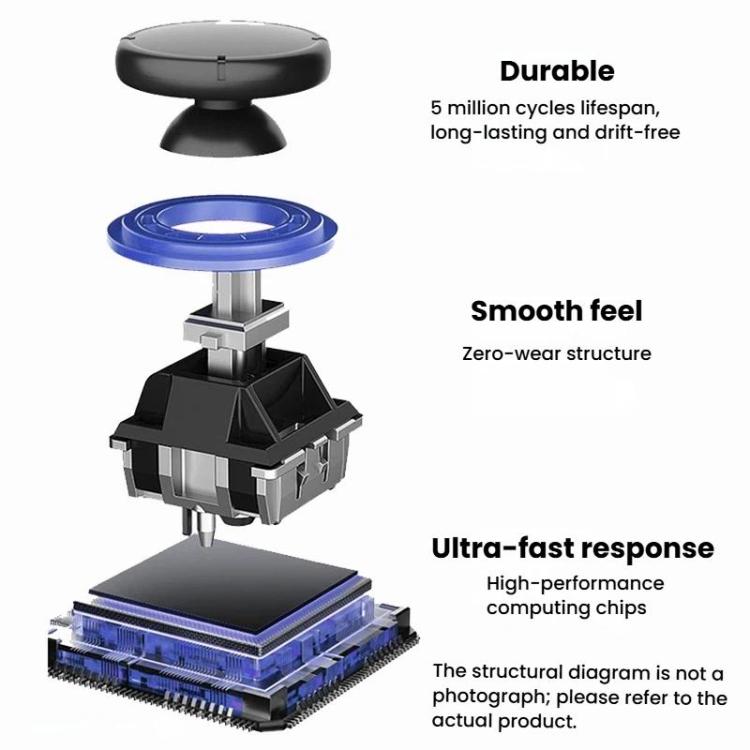 Durable

5 million cycles lifespan, long-lasting and drift-free

Smooth feel

Zero-wear structure

Ultra-fast response

High-performance computing chips

The structural diagram is not a photograph; please refer to the actual product.