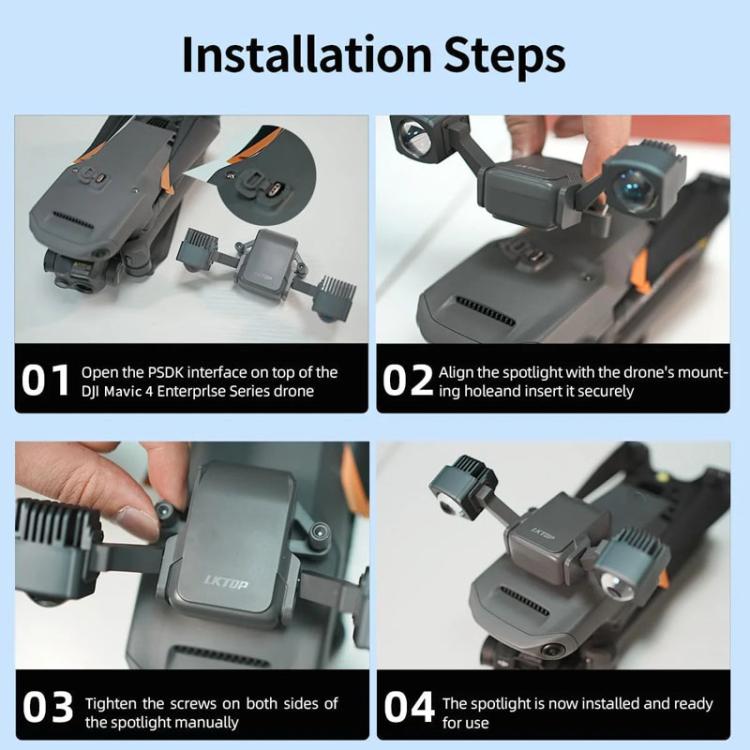 Installation Steps

01 Open the PSDK interface on top of the DJI Mavic 4 Enterprlse Series drone

02 Align the spotlight with the drone's mounting holeand insert it securely

LKTOP

03 Tighten the screws on both sides of the spotlight manually

LKTOP

04 The spotlight is now installed and ready for use